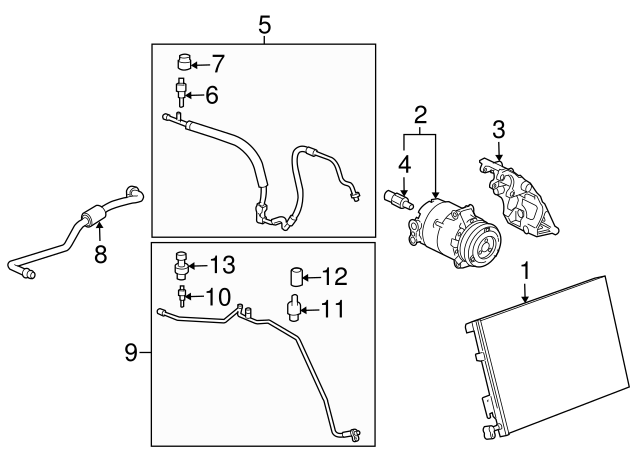 5
7
6
2
3
4
8
13
12
10
11
1
9