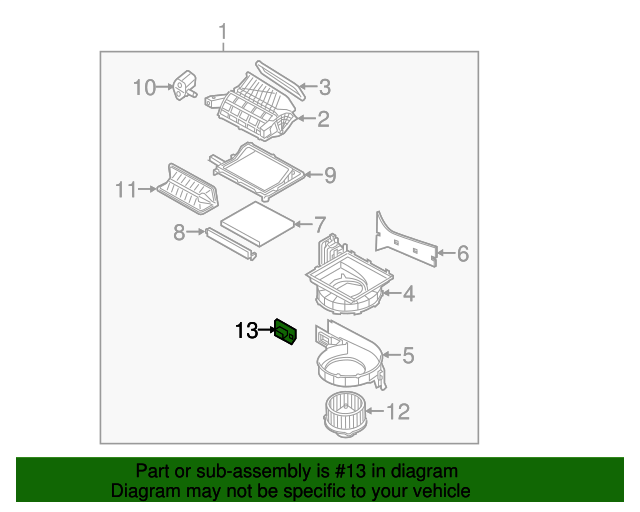 1
10
3
2
9
11
7
8
6
4
13
5
12

Part or sub-assembly is #13 in diagram
Diagram may not be specific to your vehicle