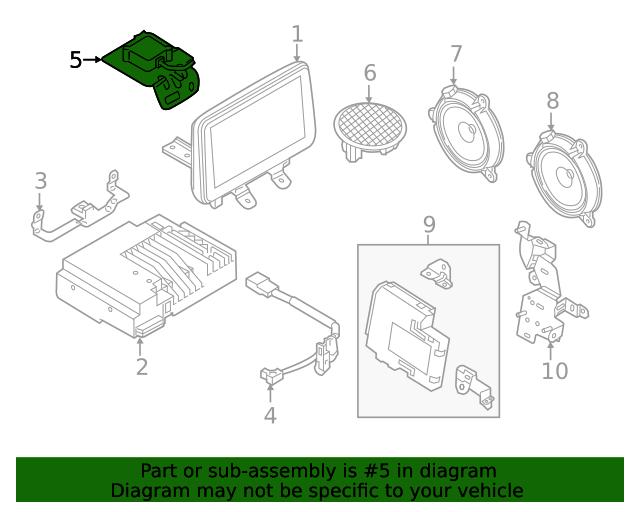 5
1
6
7
8
3
9
2
4
10

Part or sub-assembly is #5 in diagram
Diagram may not be specific to your vehicle