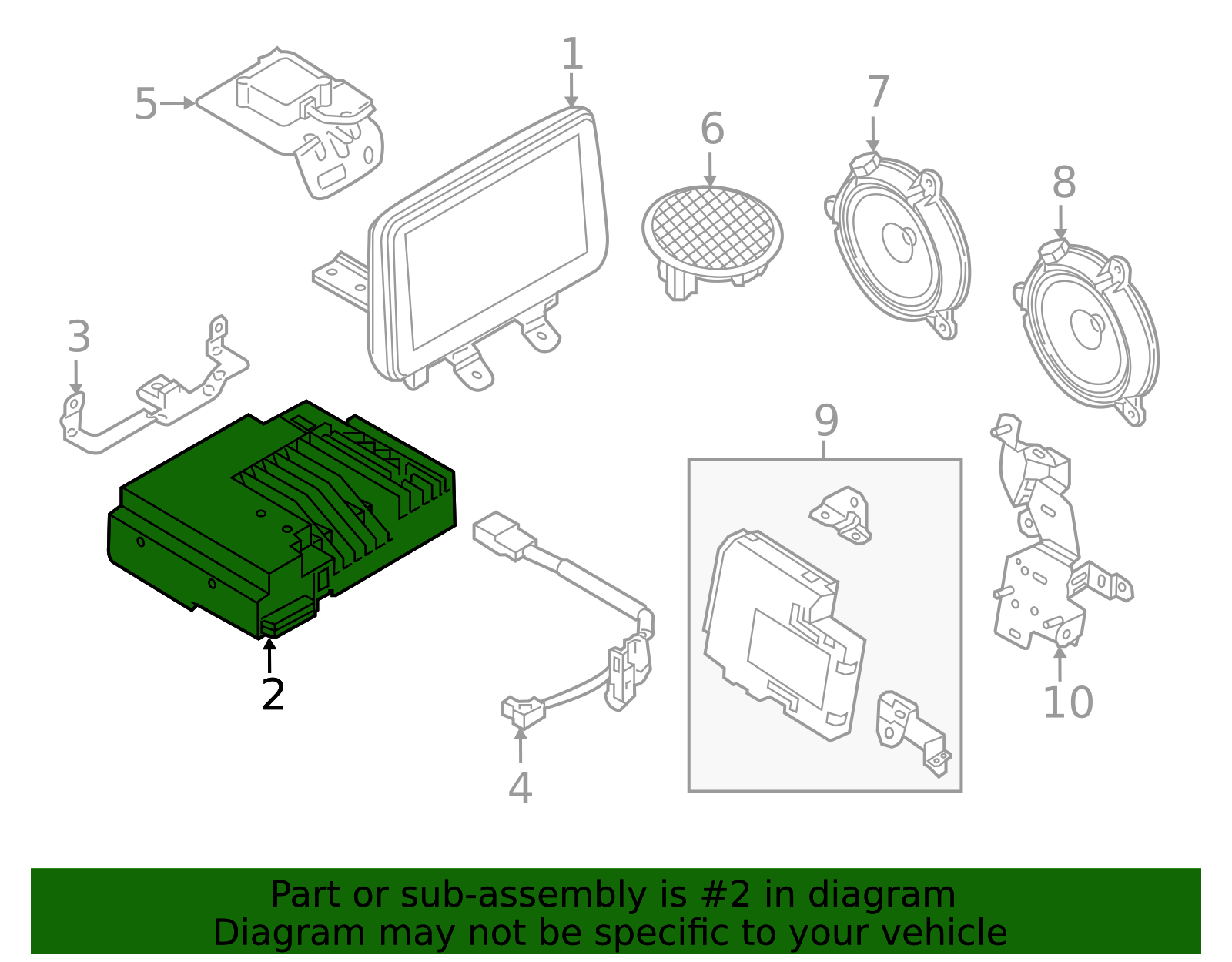 5
1
6
7
8
3
9
2
4
10

Part or sub-assembly is #2 in diagram
Diagram may not be specific to your vehicle