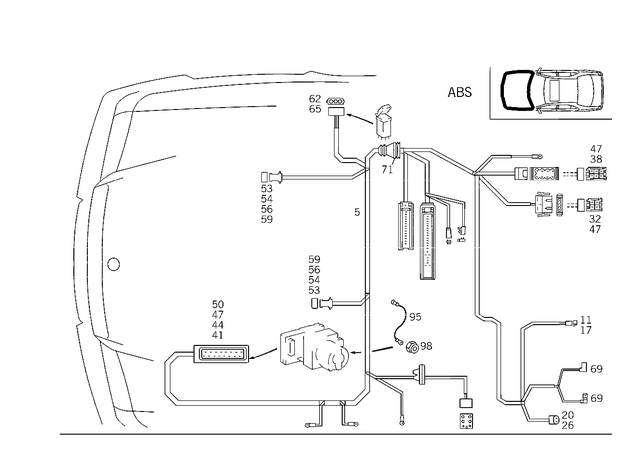 ABS

62
65

71

47
38

53
54
56
59

5

32
47

59
56
54
53

50
47
44
41

95

98

11
17

69

69

20
26