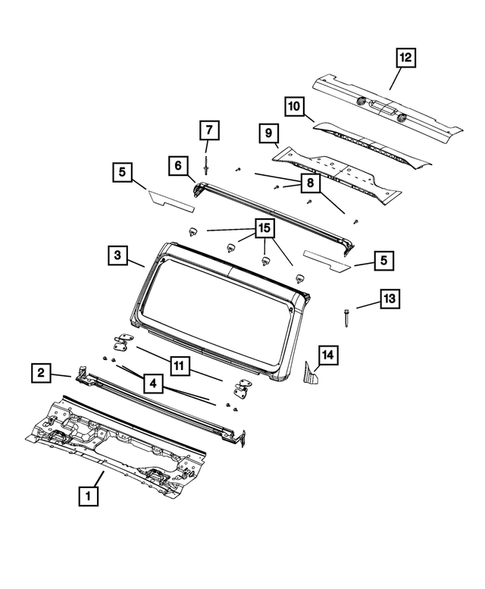 12
10
7
9
6
5
8
15
3
5
13
14
11
2
4
1