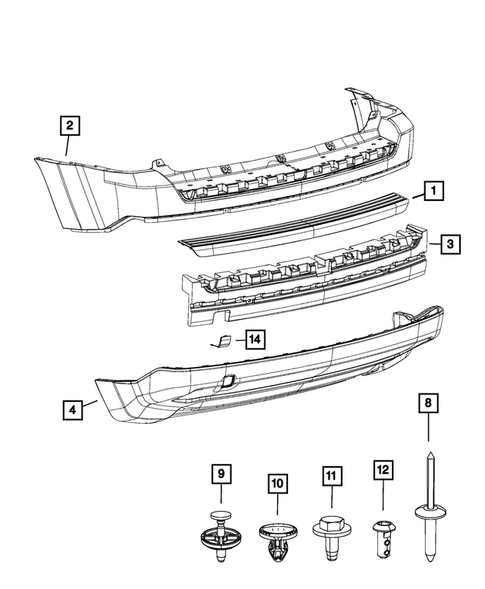 2
1
3
14
4
8
9
10
11
12