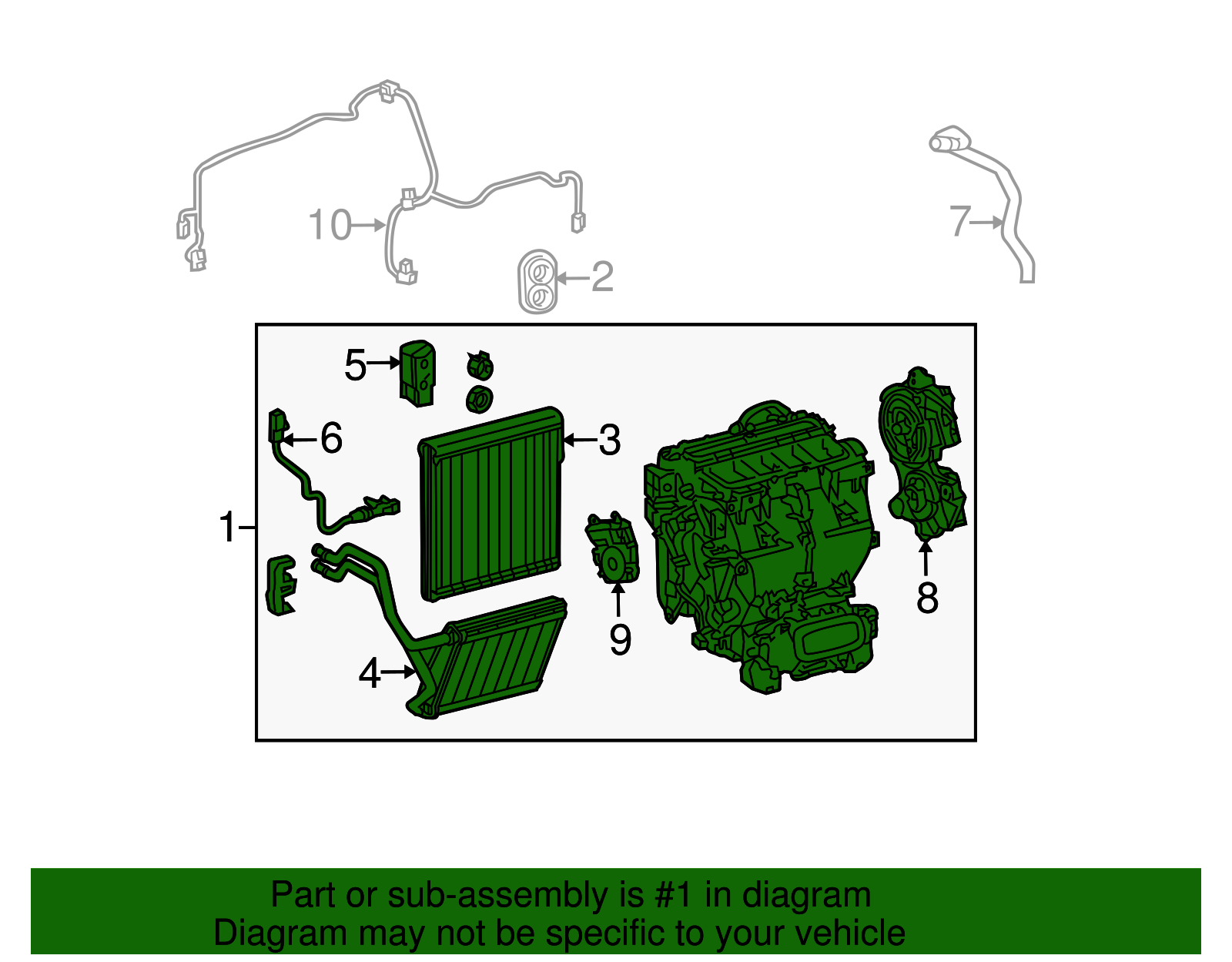 10
2
7
5
6
3
1
9
8
4

Part or sub-assembly is #1 in diagram
Diagram may not be specific to your vehicle