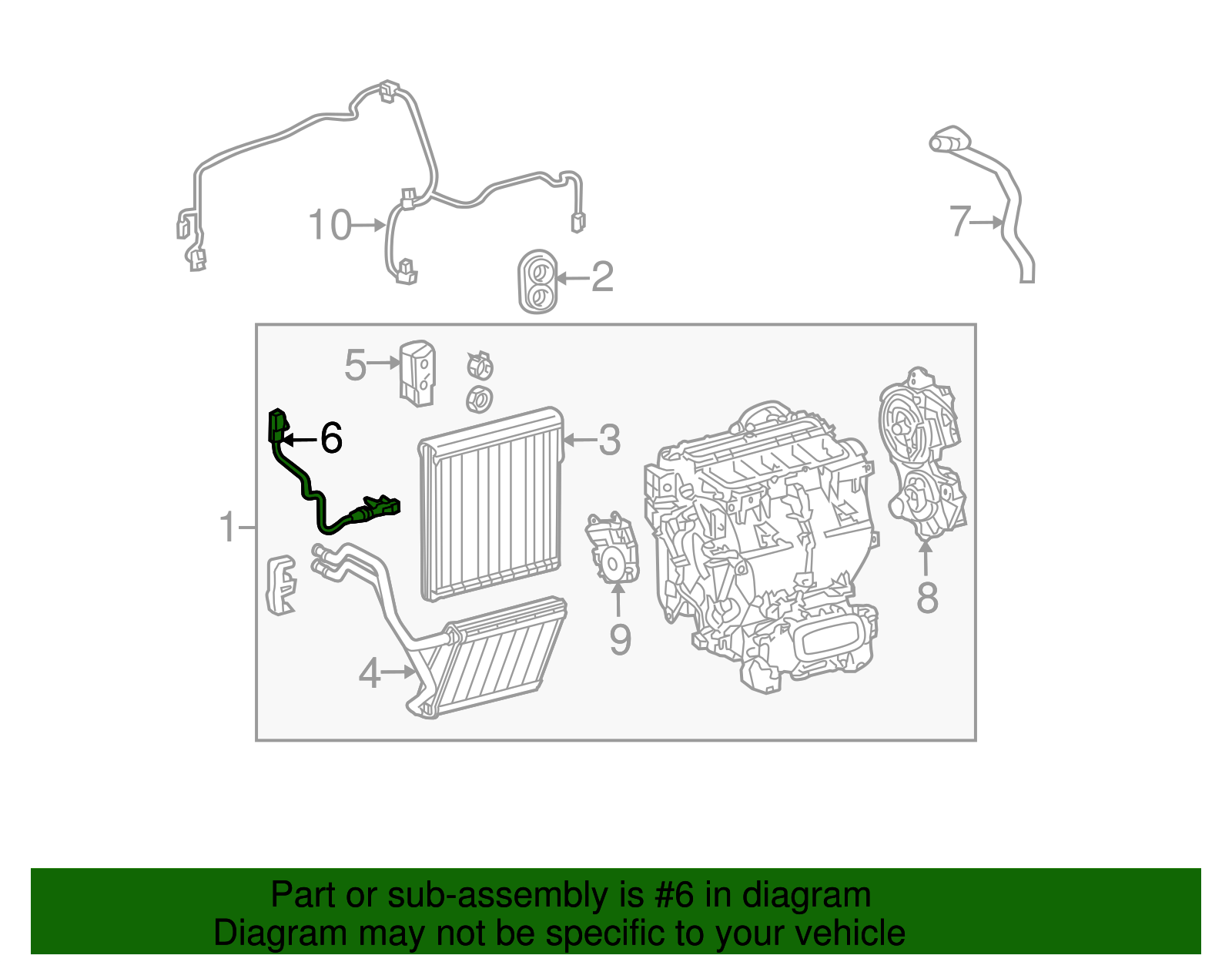 10
7
2
5
6
3
1
9
8
4

Part or sub-assembly is #6 in diagram
Diagram may not be specific to your vehicle