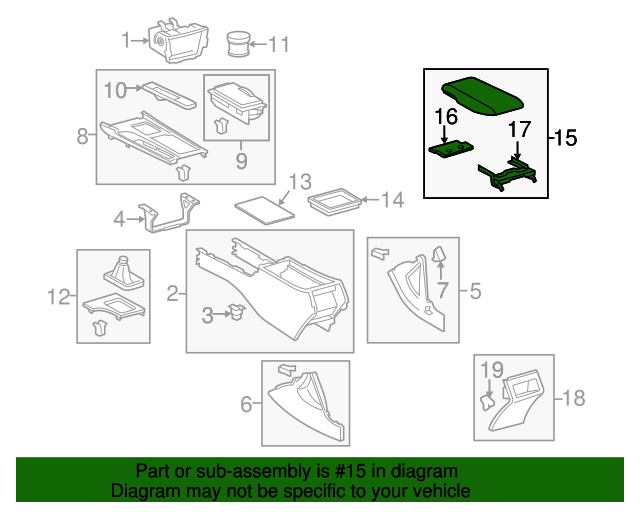 1
11
10
8
9
16
17
15
13
14
4
12
2
3
7
5
6
19
18

Part or sub-assembly is #15 in diagram
Diagram may not be specific to your vehicle