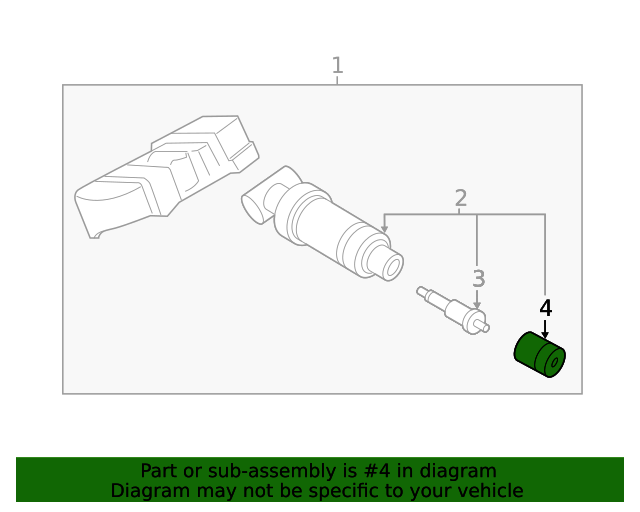 1
2
3
4

Part or sub-assembly is #4 in diagram
Diagram may not be specific to your vehicle