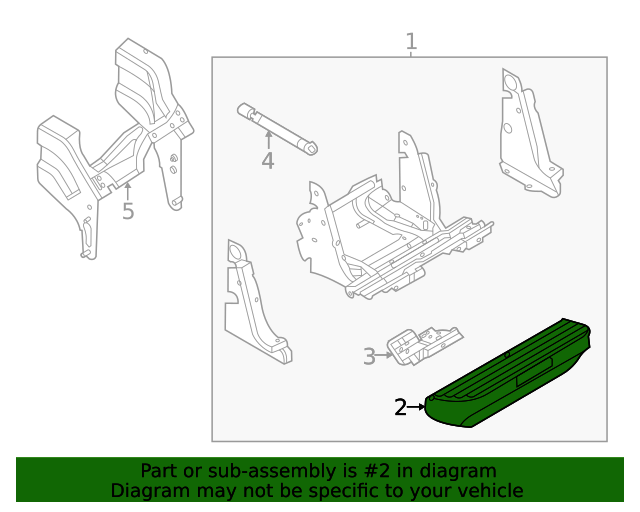 1

4

5

3

2

Part or sub-assembly is #2 in diagram
Diagram may not be specific to your vehicle