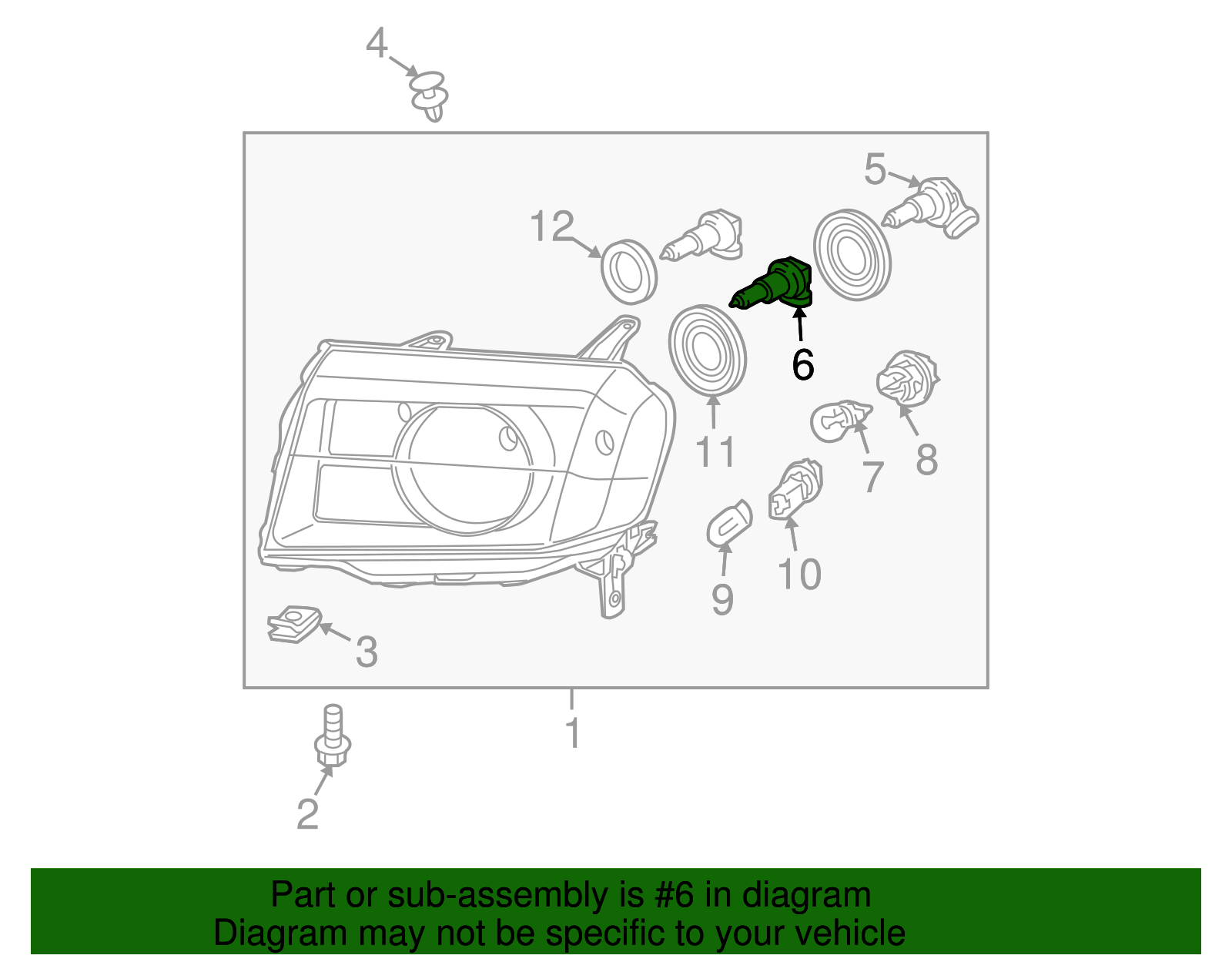 4

5

12

6

11

8

7

10

9

3

1

2

Part or sub-assembly is #6 in diagram
Diagram may not be specific to your vehicle