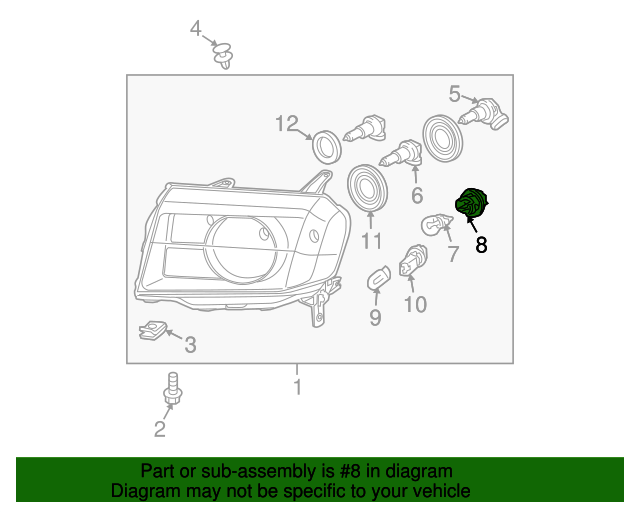 4
12
5
6
11
8
7
10
9
3
1
2

Part or sub-assembly is #8 in diagram
Diagram may not be specific to your vehicle