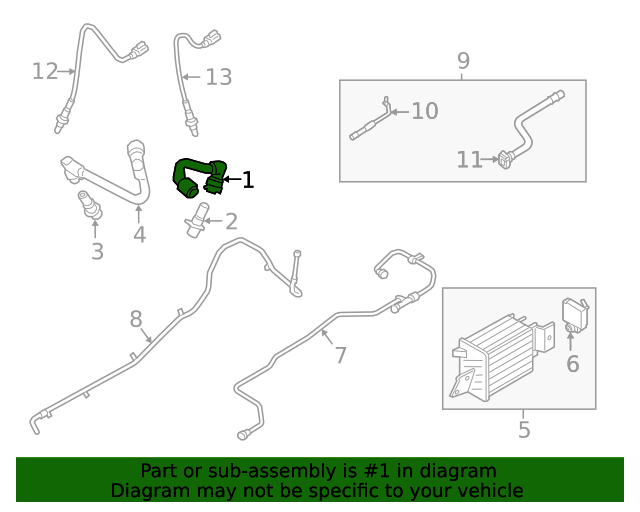 12
13
9
10
11
1
2
3
4
8
7
6
5

Part or sub-assembly is #1 in diagram
Diagram may not be specific to your vehicle