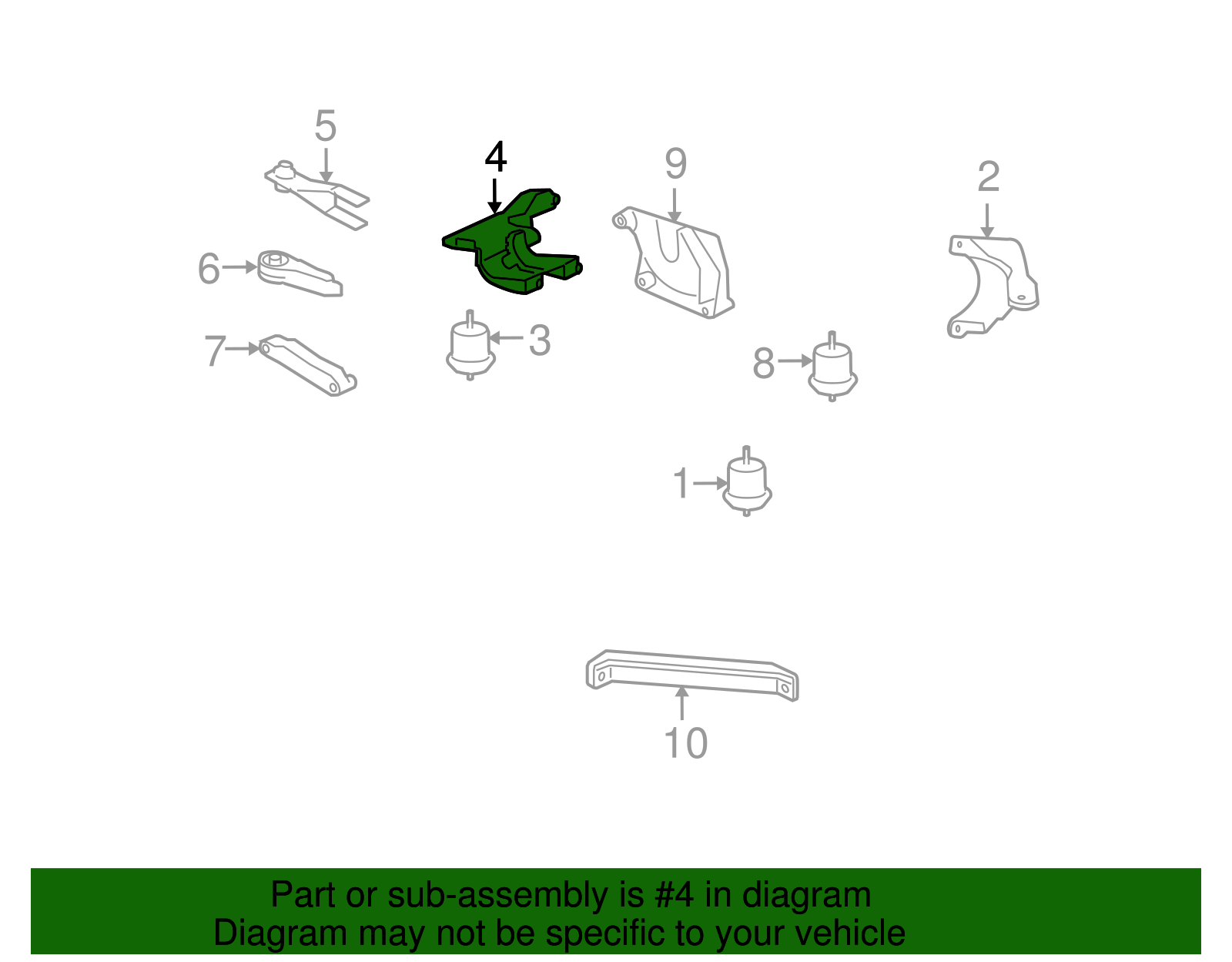 5
4
9
2
6
3
7
8
1
10

Part or sub-assembly is #4 in diagram
Diagram may not be specific to your vehicle