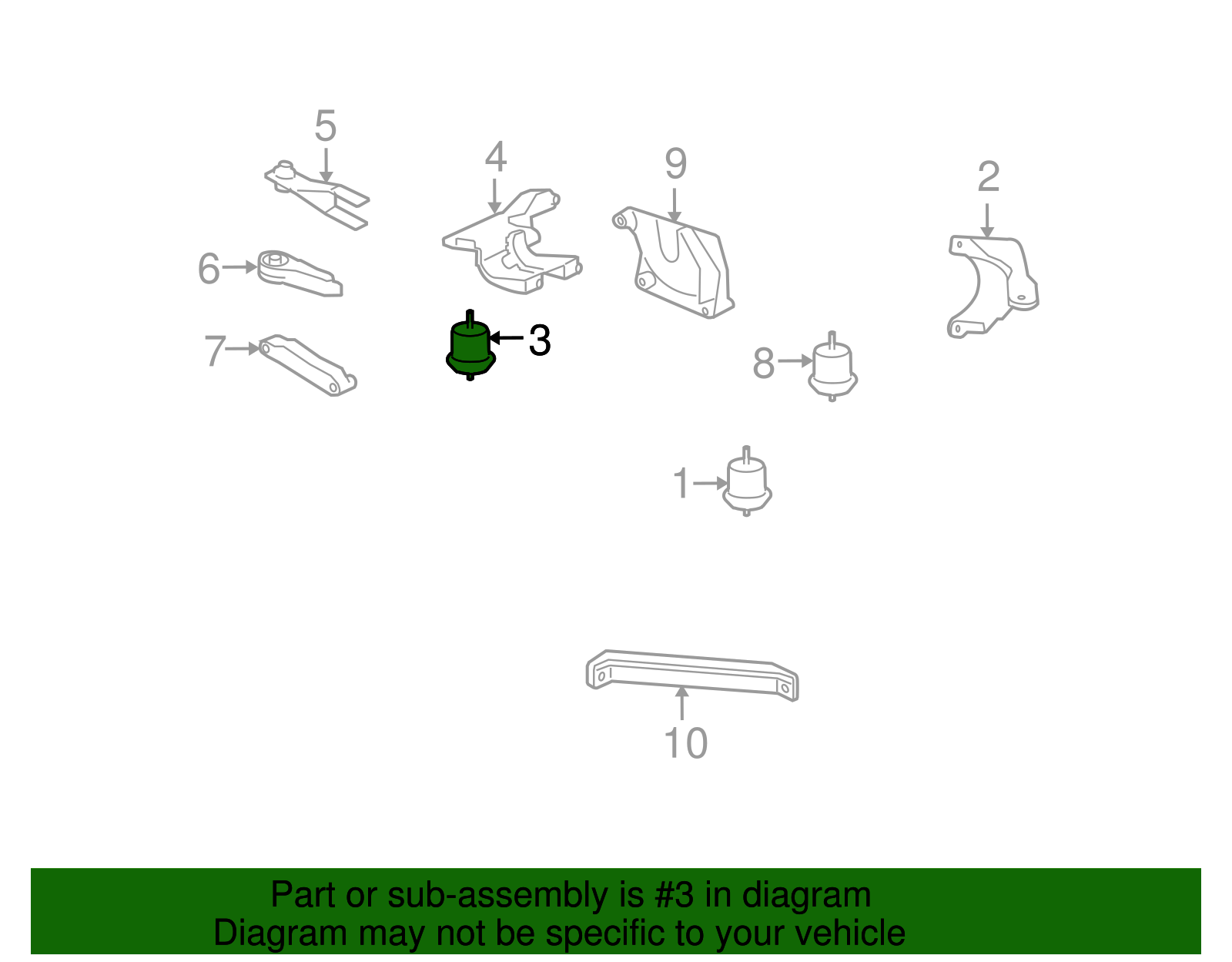 5
4
9
2
6
7
3
8
1
10

Part or sub-assembly is #3 in diagram
Diagram may not be specific to your vehicle