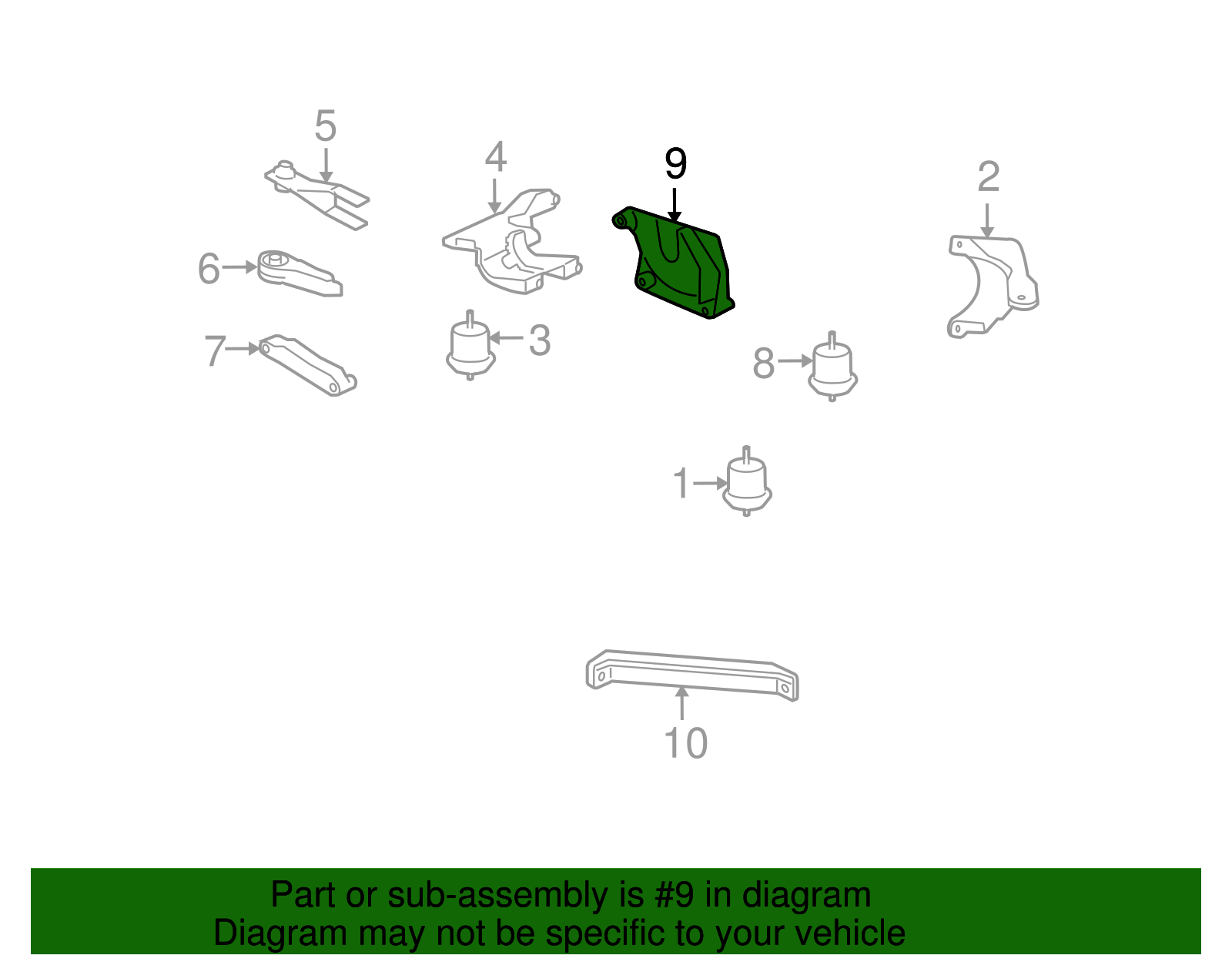 5
4
9
2
6
3
7
8
1
10

Part or sub-assembly is #9 in diagram
Diagram may not be specific to your vehicle