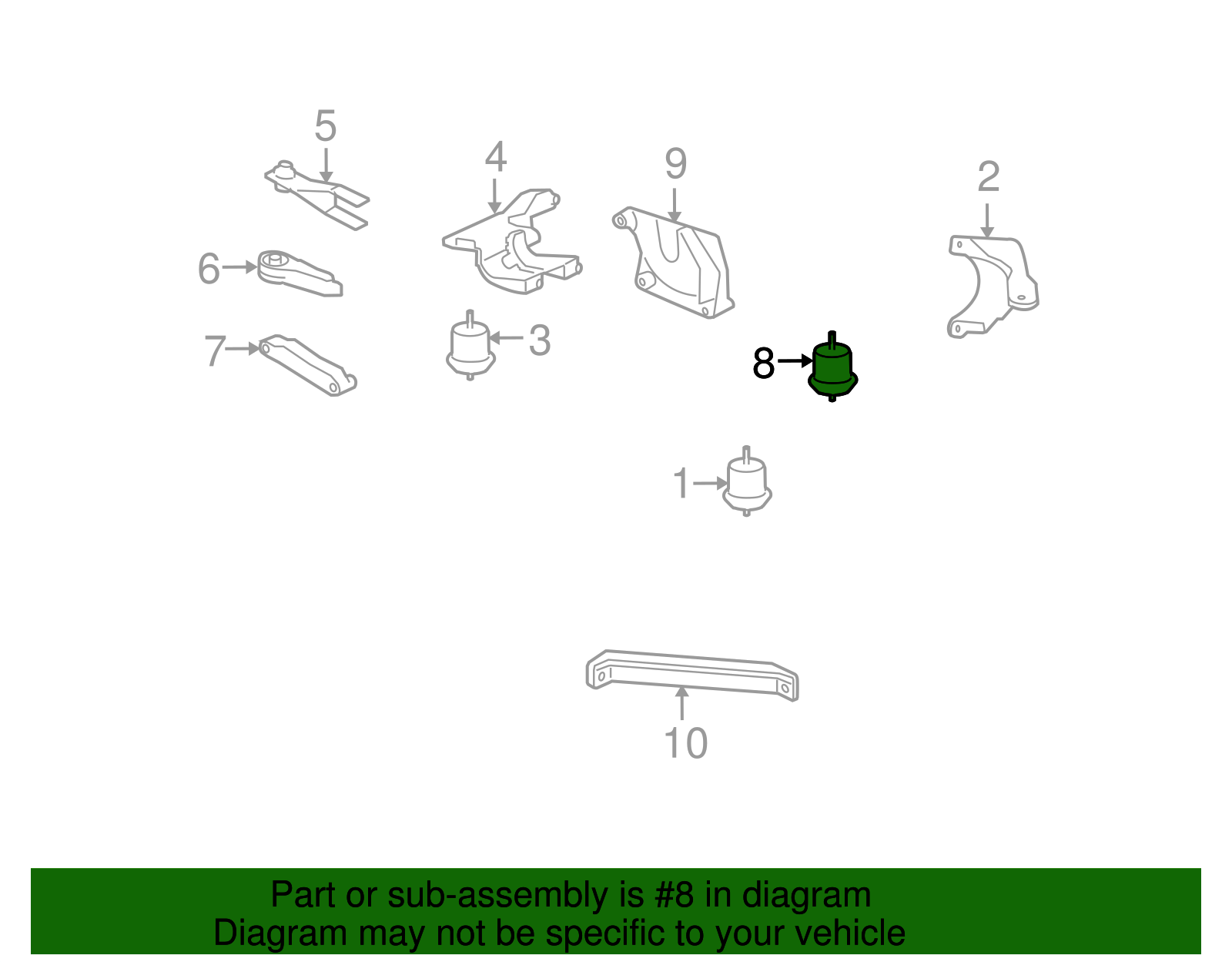 5
4
9
2
6
7
3
8
1
10

Part or sub-assembly is #8 in diagram
Diagram may not be specific to your vehicle