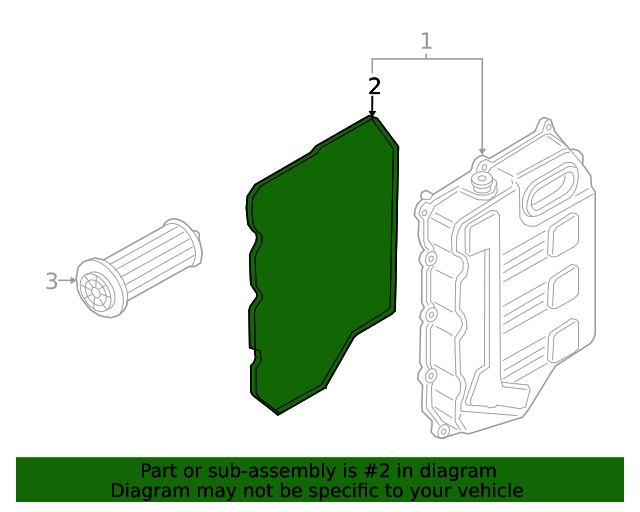 1
2
3
Part or sub-assembly is #2 in diagram
Diagram may not be specific to your vehicle