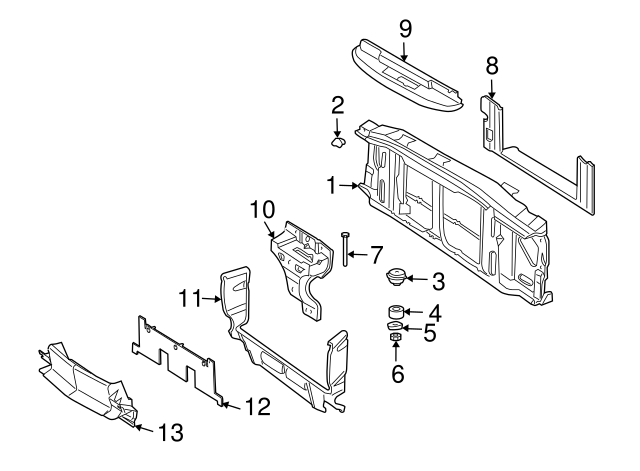 9
8
2
1
10
7
3
11
4
5
6
12
13