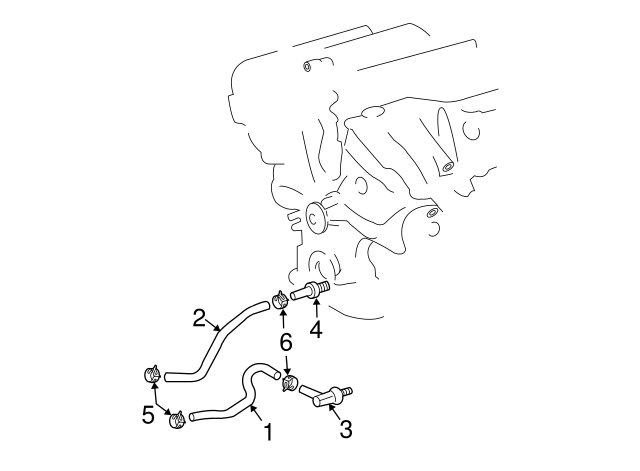 2
4
6
5
1
3