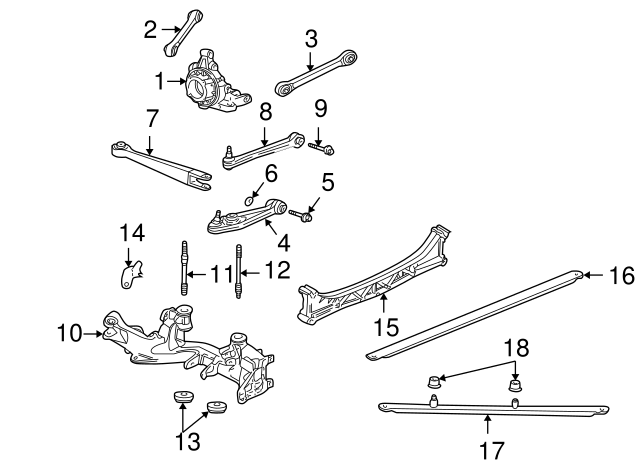 2
3
1
7
8
9
6
5
4
14
11
12
16
15
10
18
13
17