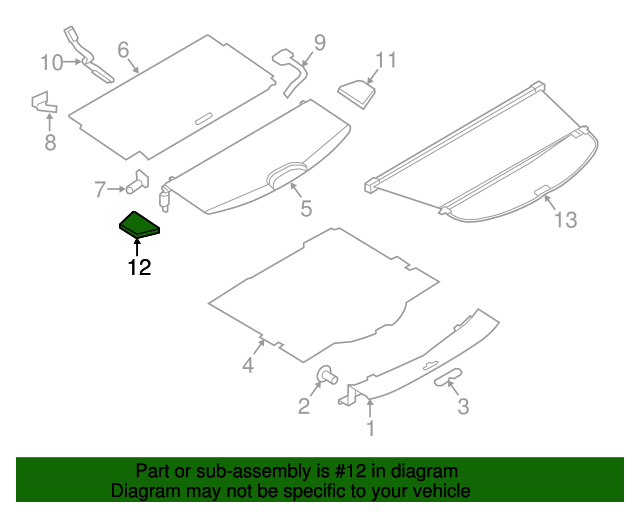 10
6
9
11
8
7
5
13
12
4
2
3
1

Part or sub-assembly is #12 in diagram
Diagram may not be specific to your vehicle