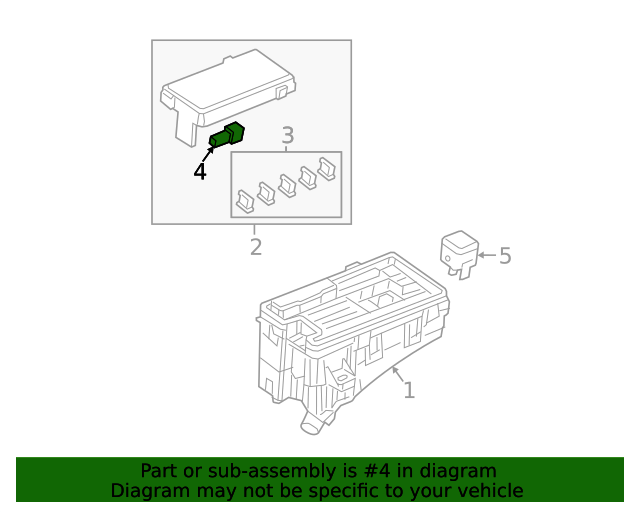 3
4
2
5
1

Part or sub-assembly is #4 in diagram
Diagram may not be specific to your vehicle