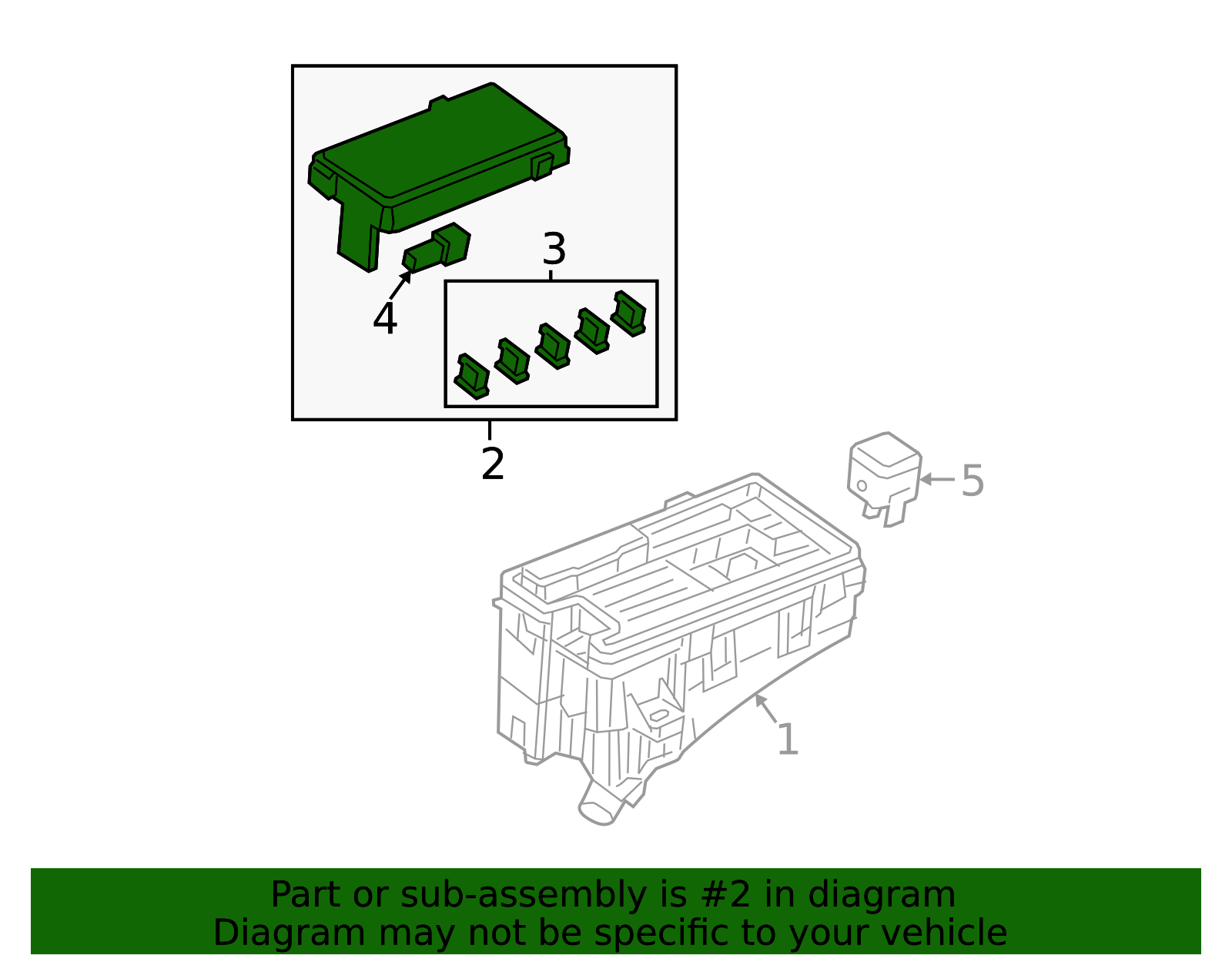 3

4

2

5

1

Part or sub-assembly is #2 in diagram
Diagram may not be specific to your vehicle