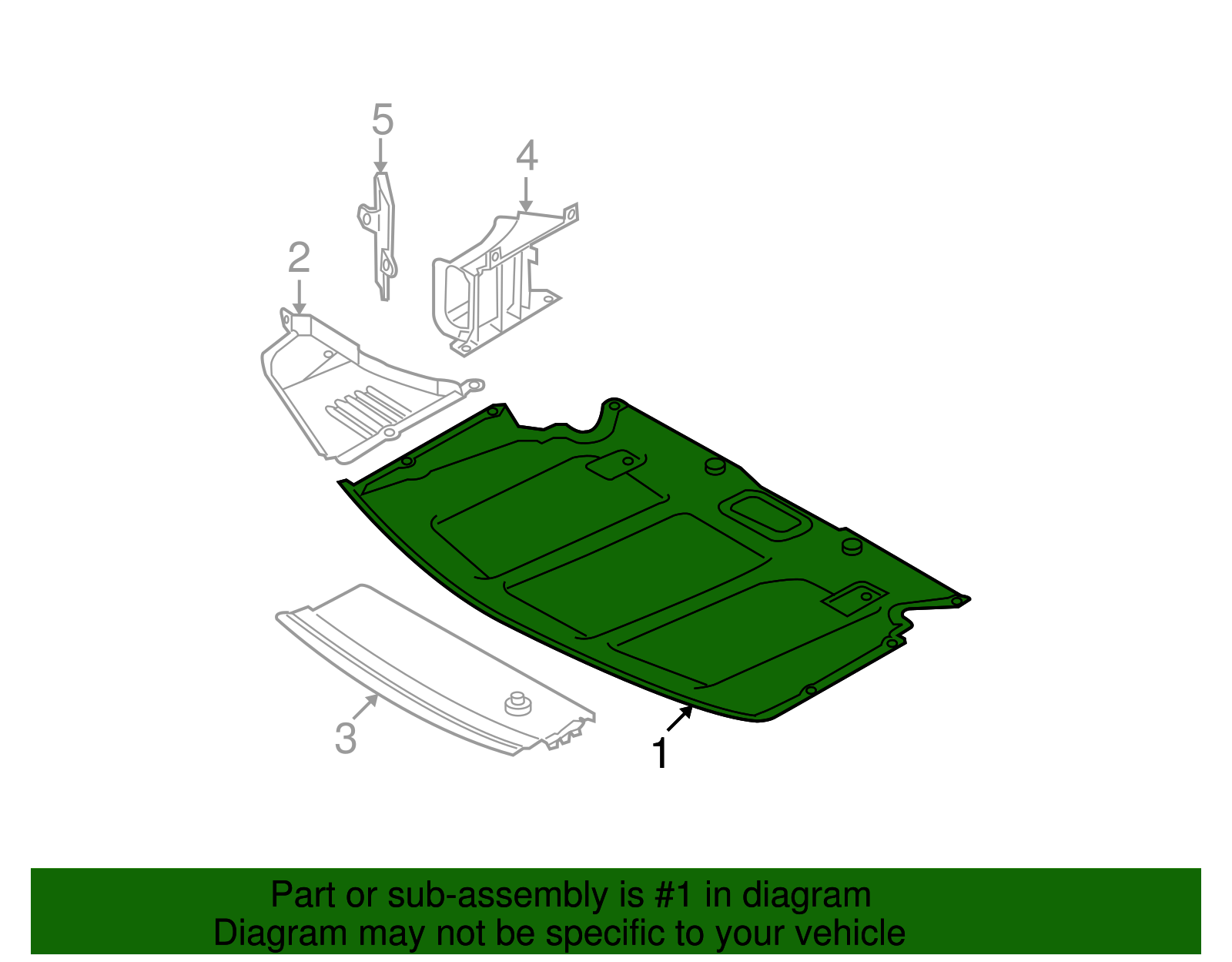 5
4
2
3
1

Part or sub-assembly is #1 in diagram
Diagram may not be specific to your vehicle