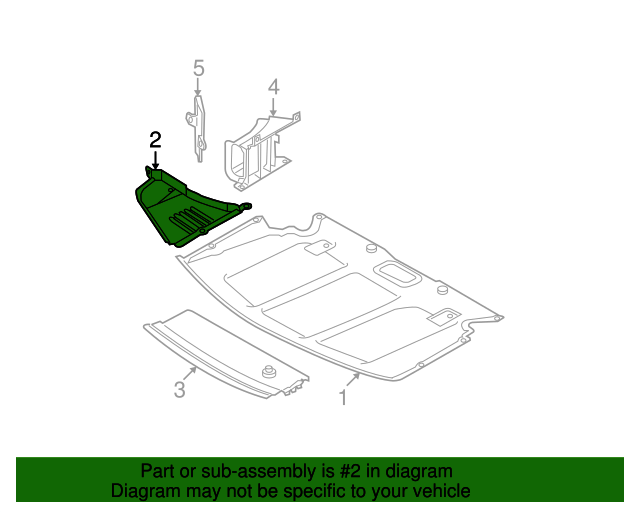 5
4
2
3
1

Part or sub-assembly is #2 in diagram
Diagram may not be specific to your vehicle