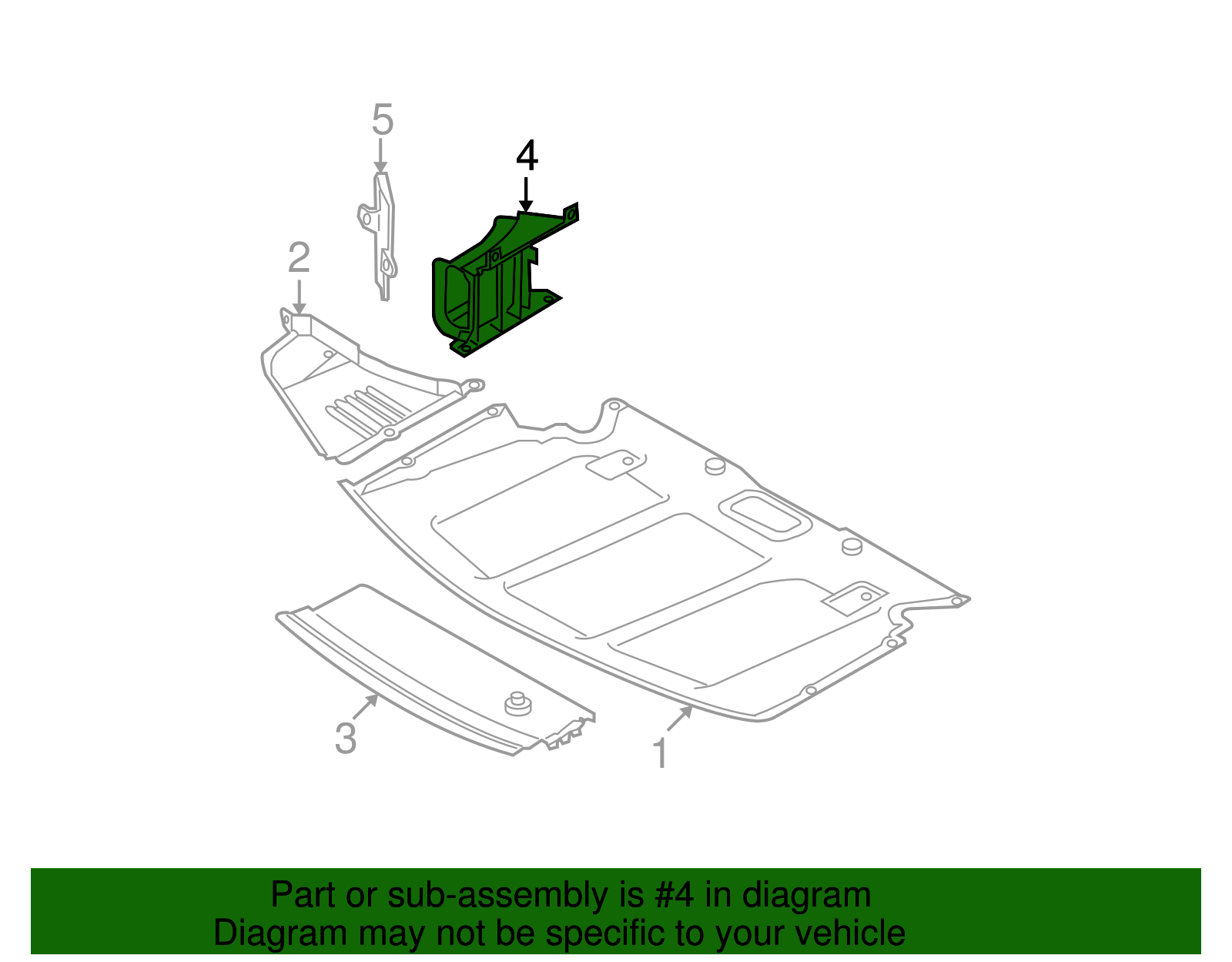 5

4

2

3

1

Part or sub-assembly is #4 in diagram
Diagram may not be specific to your vehicle