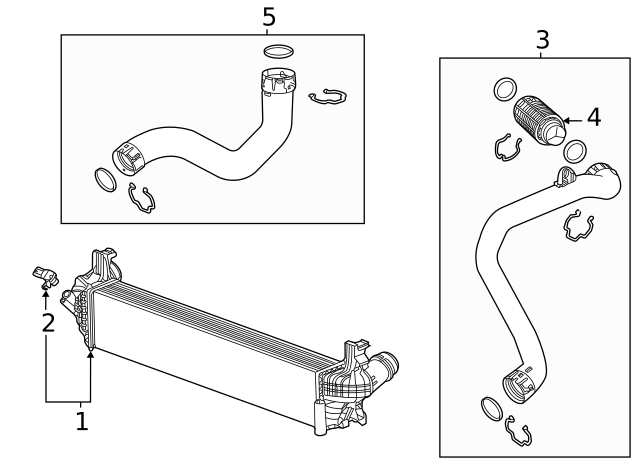 5
3
4
2
1