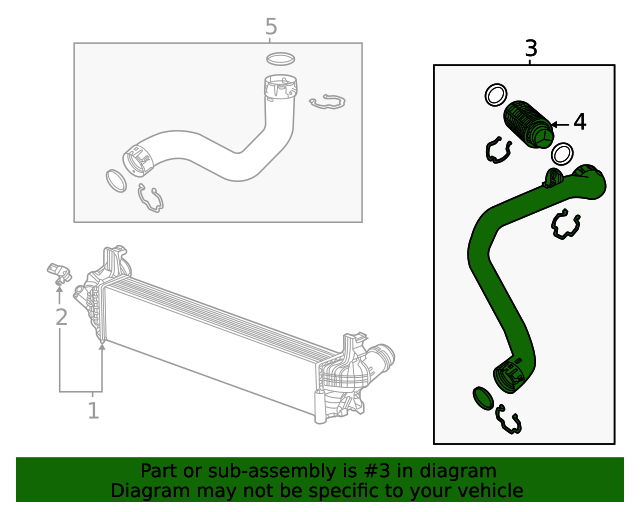 5
3
4
2
1
Part or sub-assembly is #3 in diagram
Diagram may not be specific to your vehicle