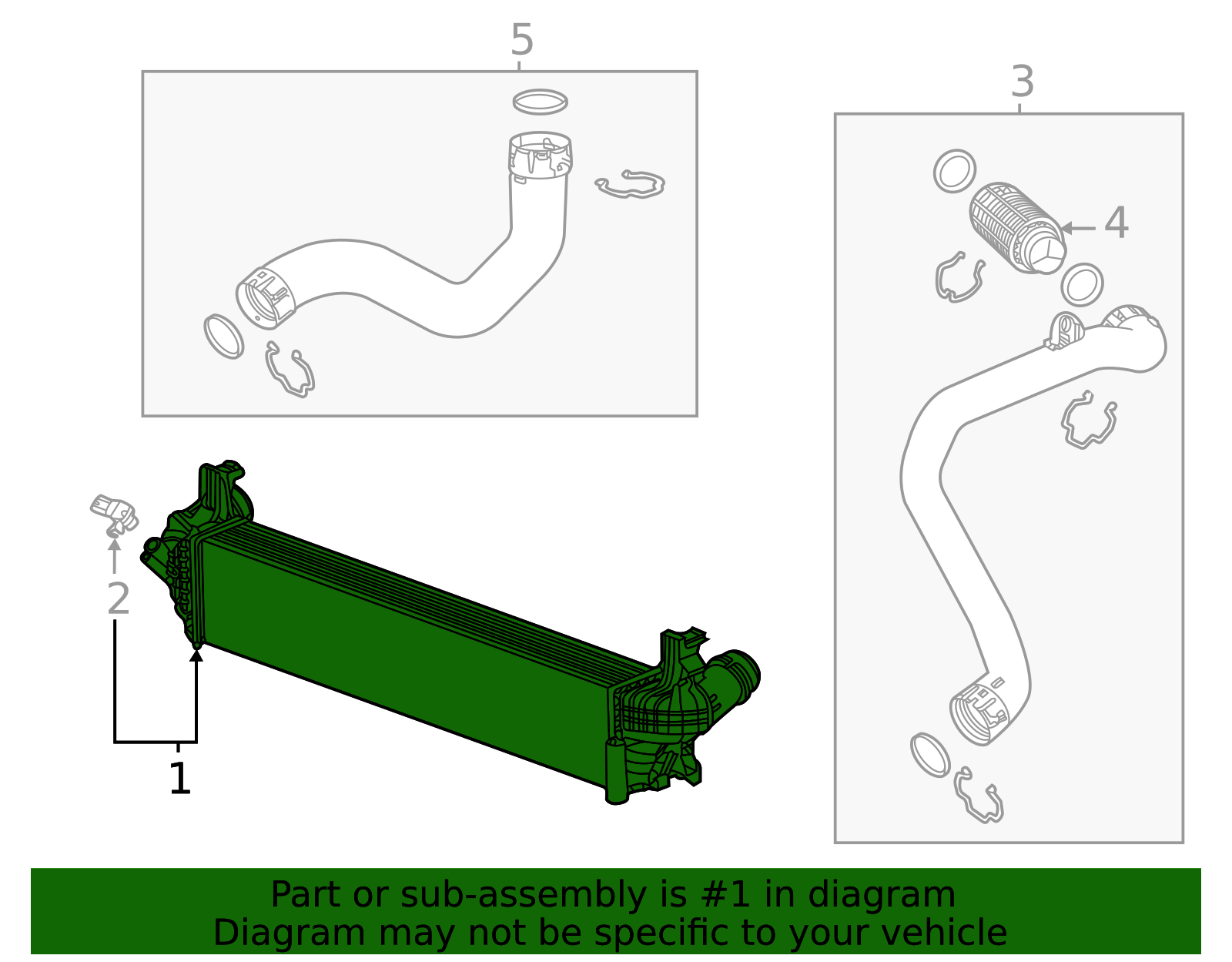 5

3

4

2

1

Part or sub-assembly is #1 in diagram
Diagram may not be specific to your vehicle