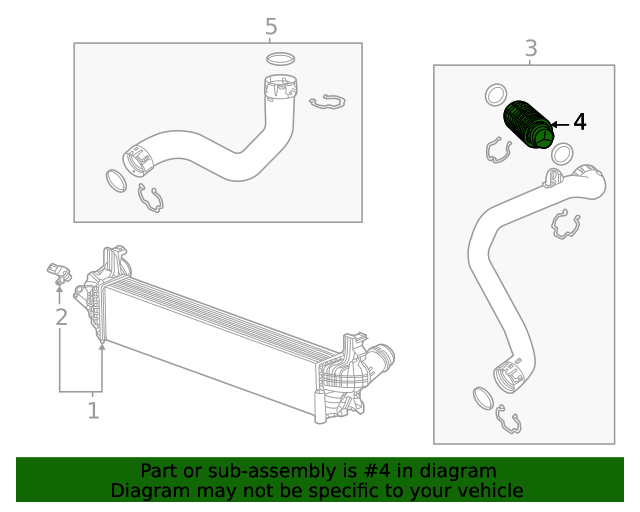 5
3
4
2
1
Part or sub-assembly is #4 in diagram
Diagram may not be specific to your vehicle