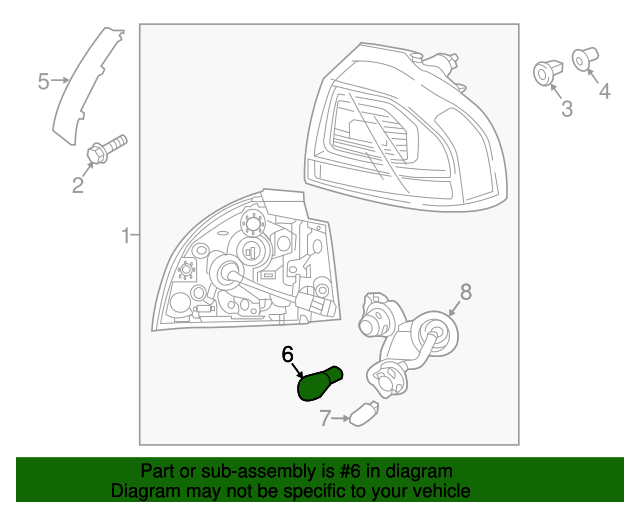 5
2
1
3
4
8
6
7

Part or sub-assembly is #6 in diagram
Diagram may not be specific to your vehicle