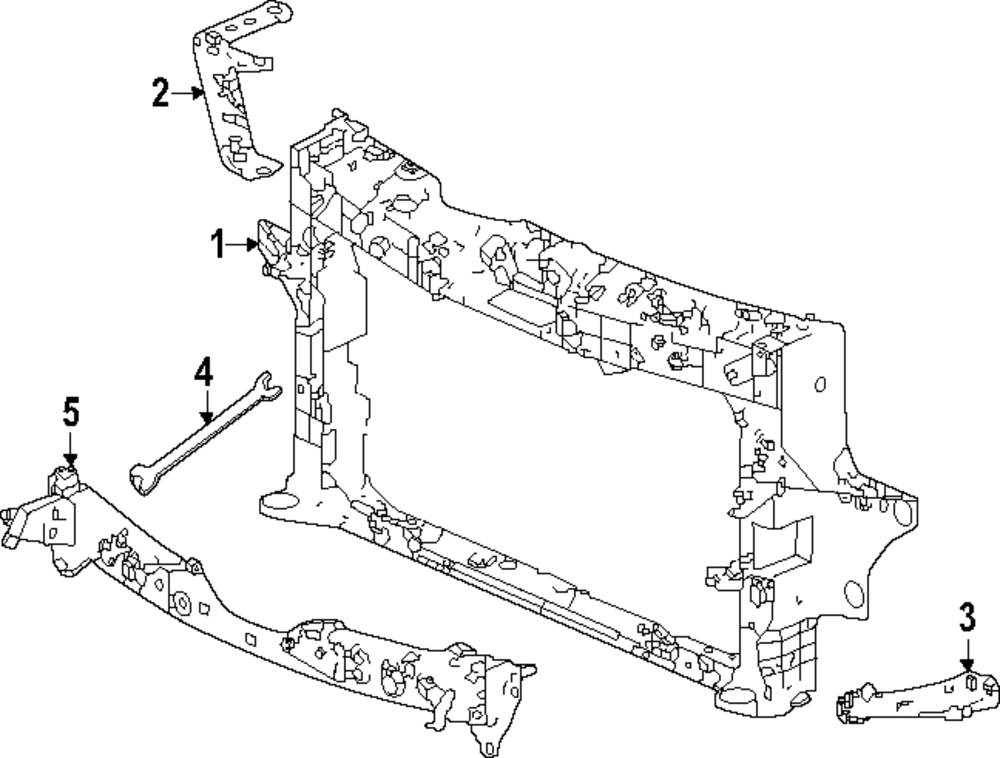 2
1
4
5
3