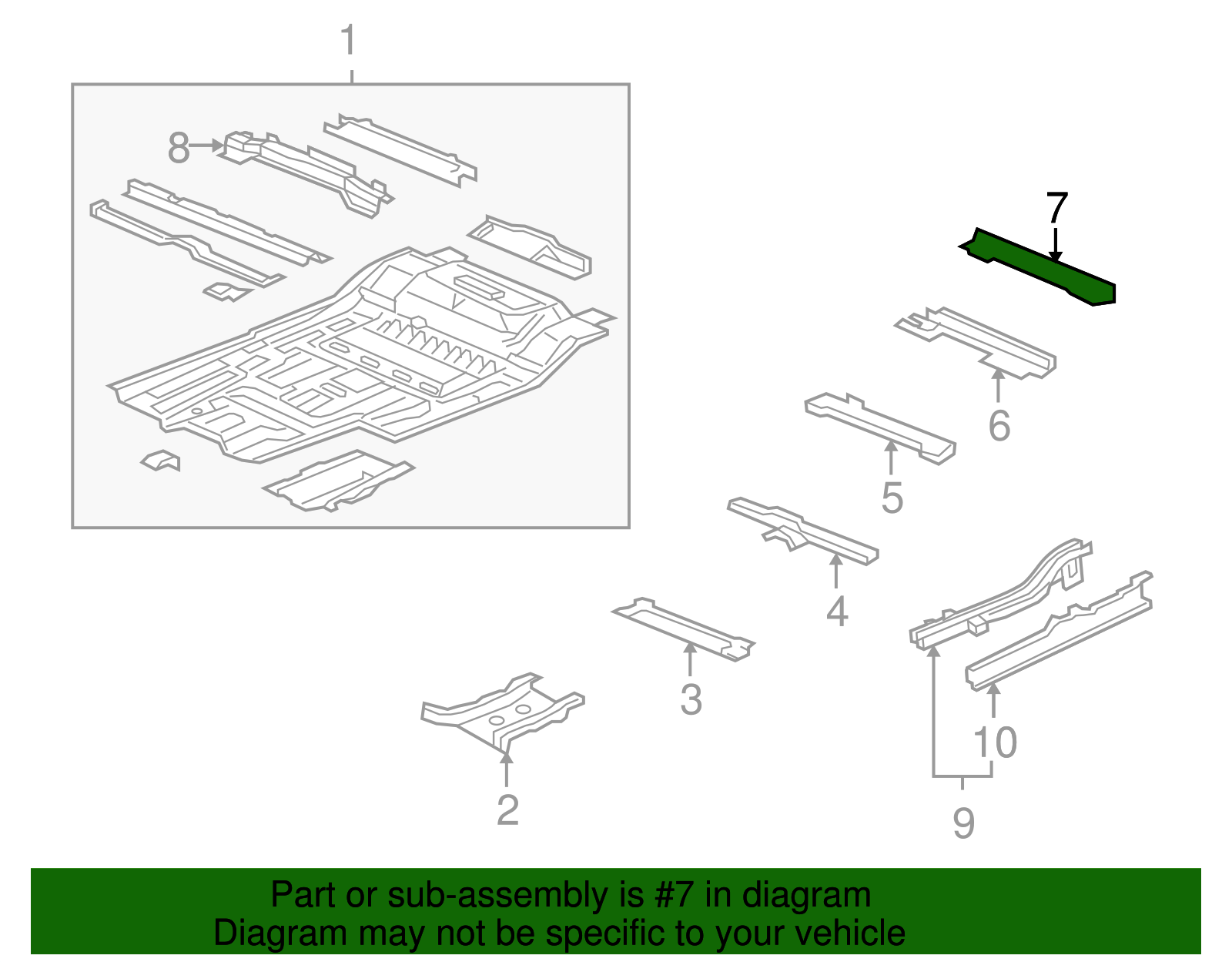 1
8
7
6
5
4
3
2
10
9

Part or sub-assembly is #7 in diagram
Diagram may not be specific to your vehicle