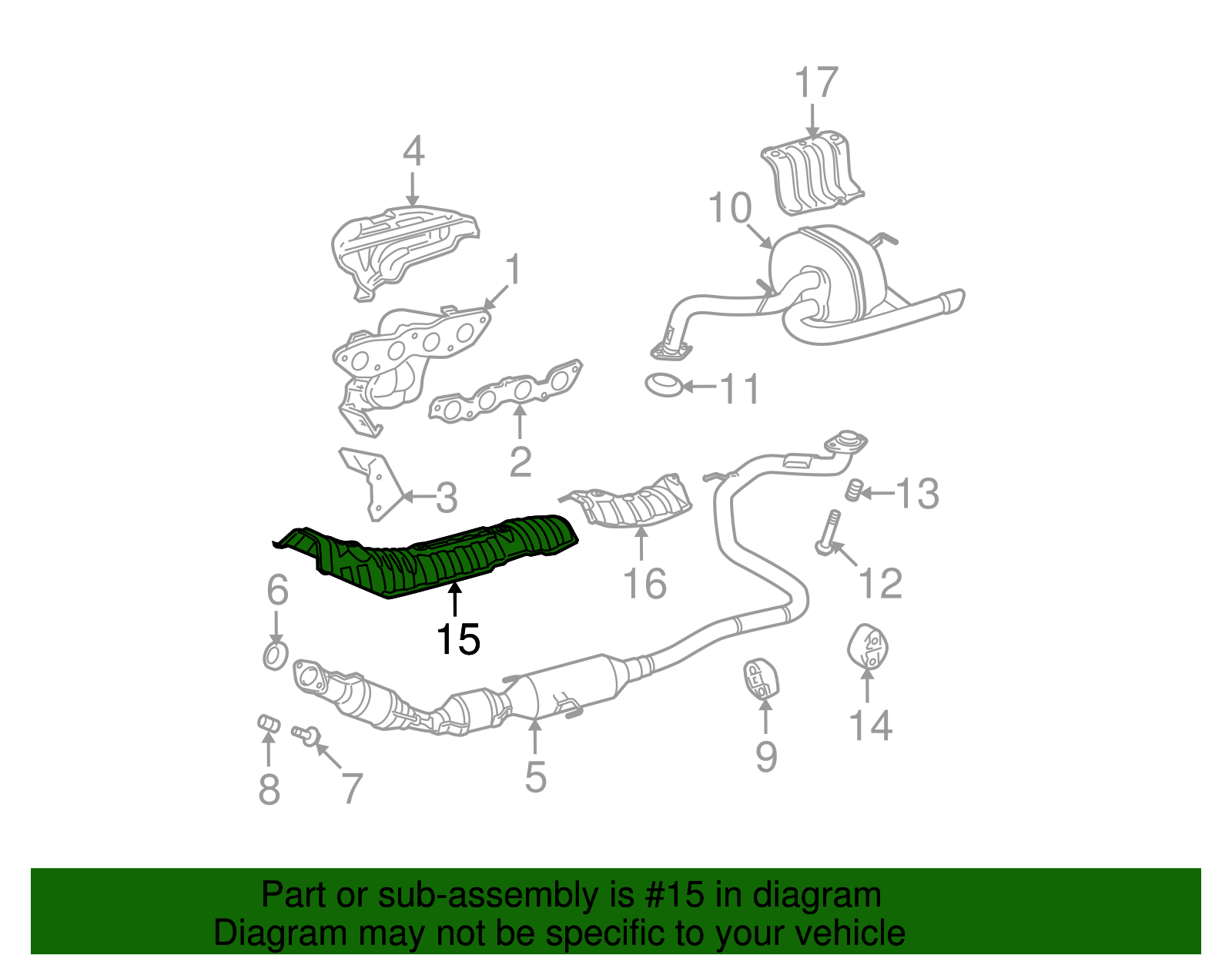 17
4
10
1
11
2
3
13
16
12
6
15
14
9
5
8
7

Part or sub-assembly is #15 in diagram
Diagram may not be specific to your vehicle