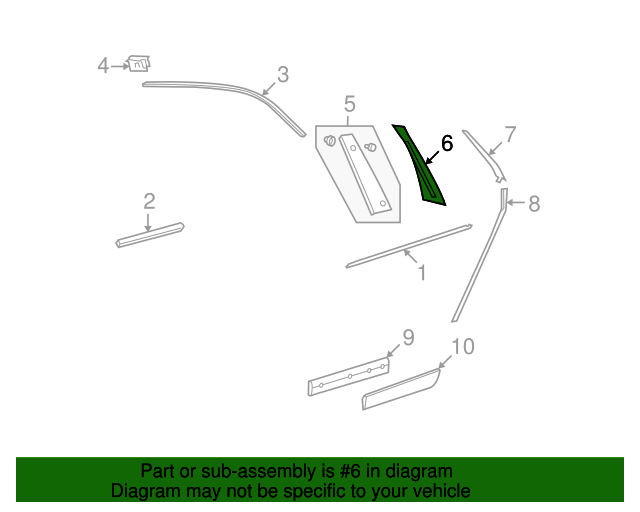 4
3
5
6
7
2
8
1
9
10

Part or sub-assembly is #6 in diagram
Diagram may not be specific to your vehicle