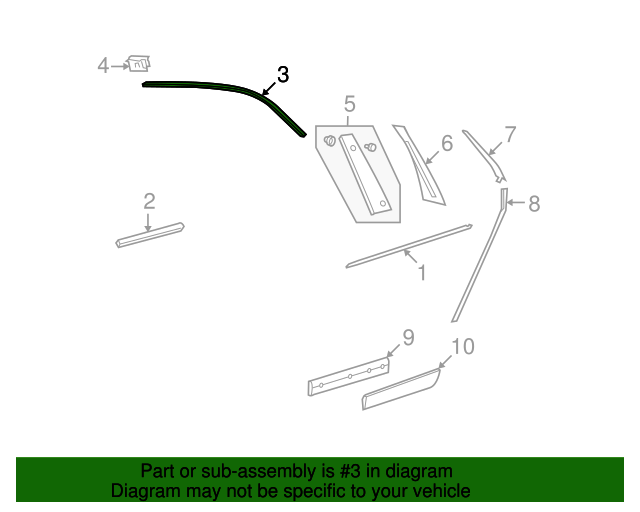 4
3
5
6
7
8
2
1
9
10

Part or sub-assembly is #3 in diagram
Diagram may not be specific to your vehicle