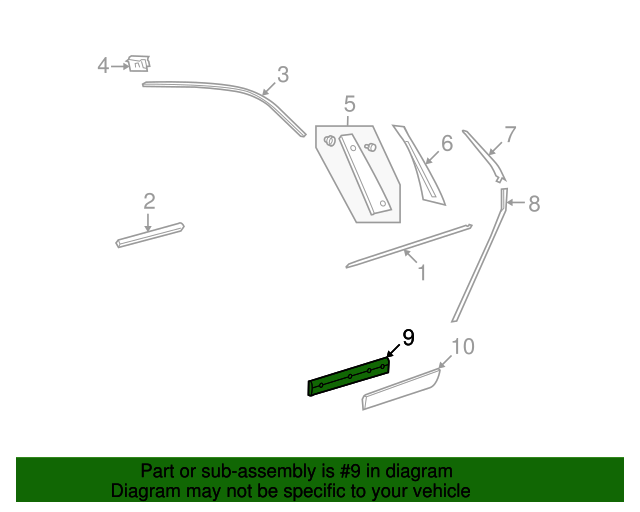 4
3
5
6
7
8
2
1
9
10

Part or sub-assembly is #9 in diagram
Diagram may not be specific to your vehicle