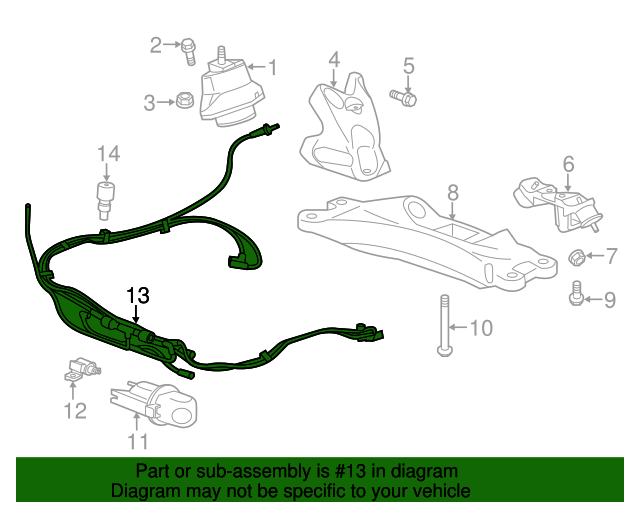 2
1
3
4
5
14
6
8
7
9
13
10
12
11
Part or sub-assembly is #13 in diagram
Diagram may not be specific to your vehicle