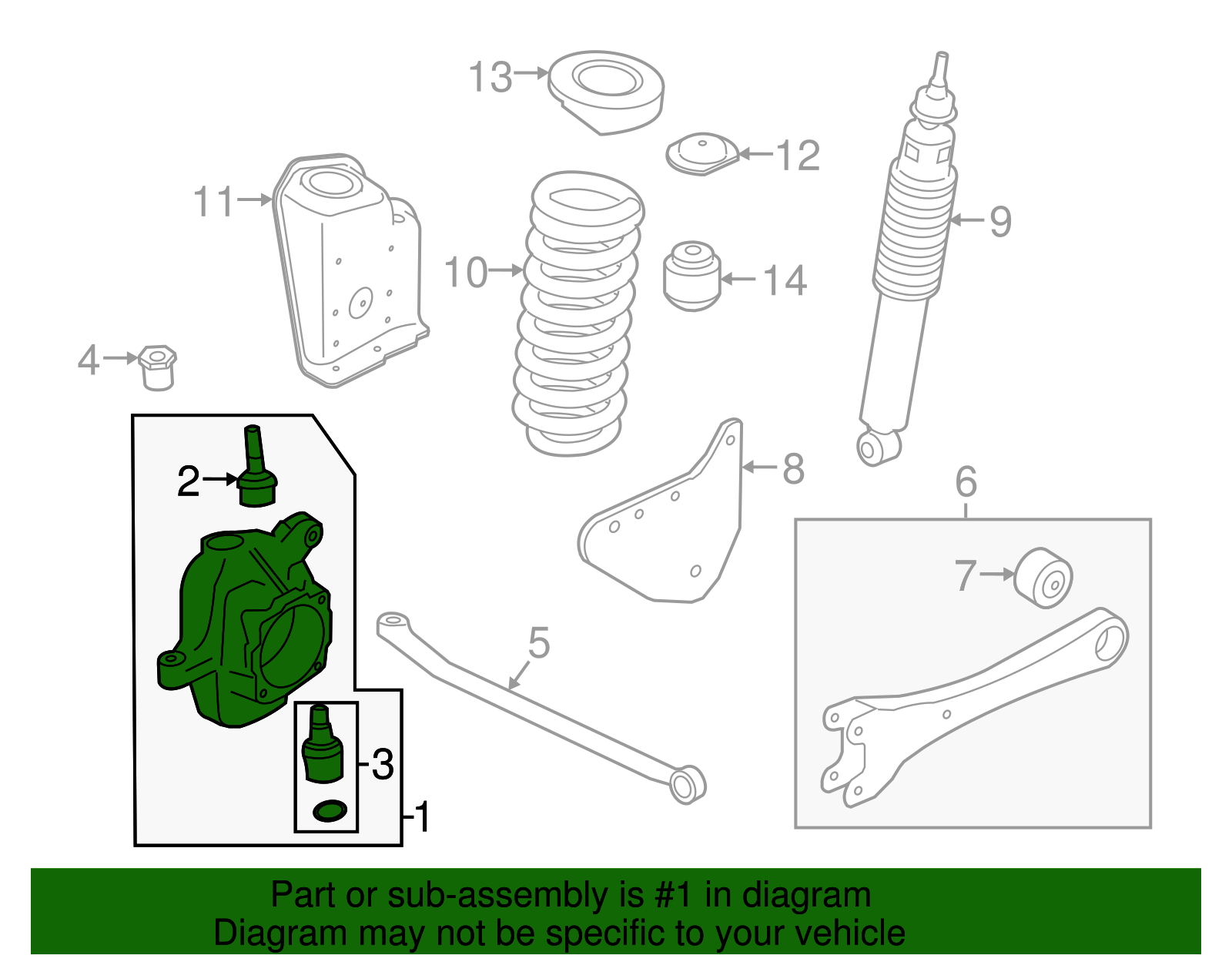 13
12
11
9
10
14
4
2
8
6
7
5
3
1

Part or sub-assembly is #1 in diagram
Diagram may not be specific to your vehicle