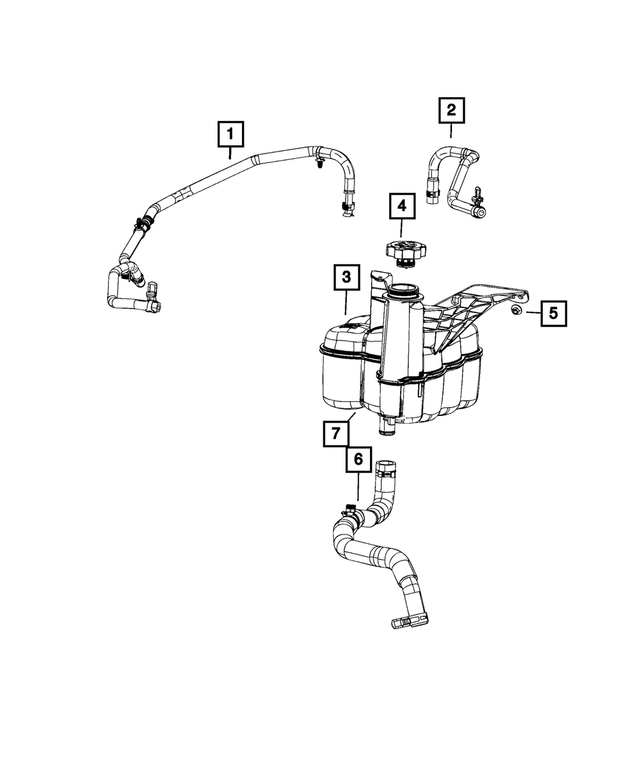 1
2
4
3
5
7
6