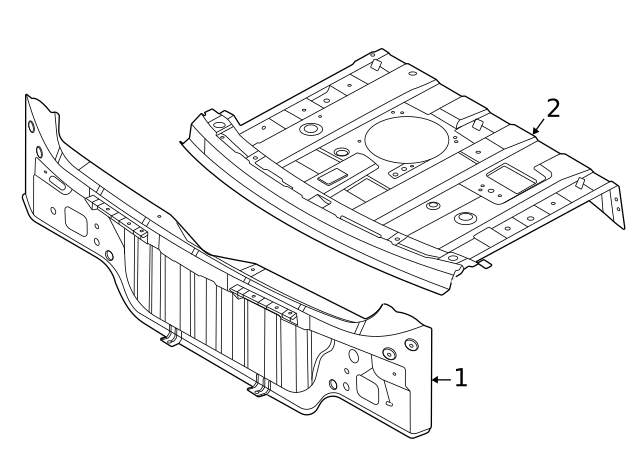 2

1