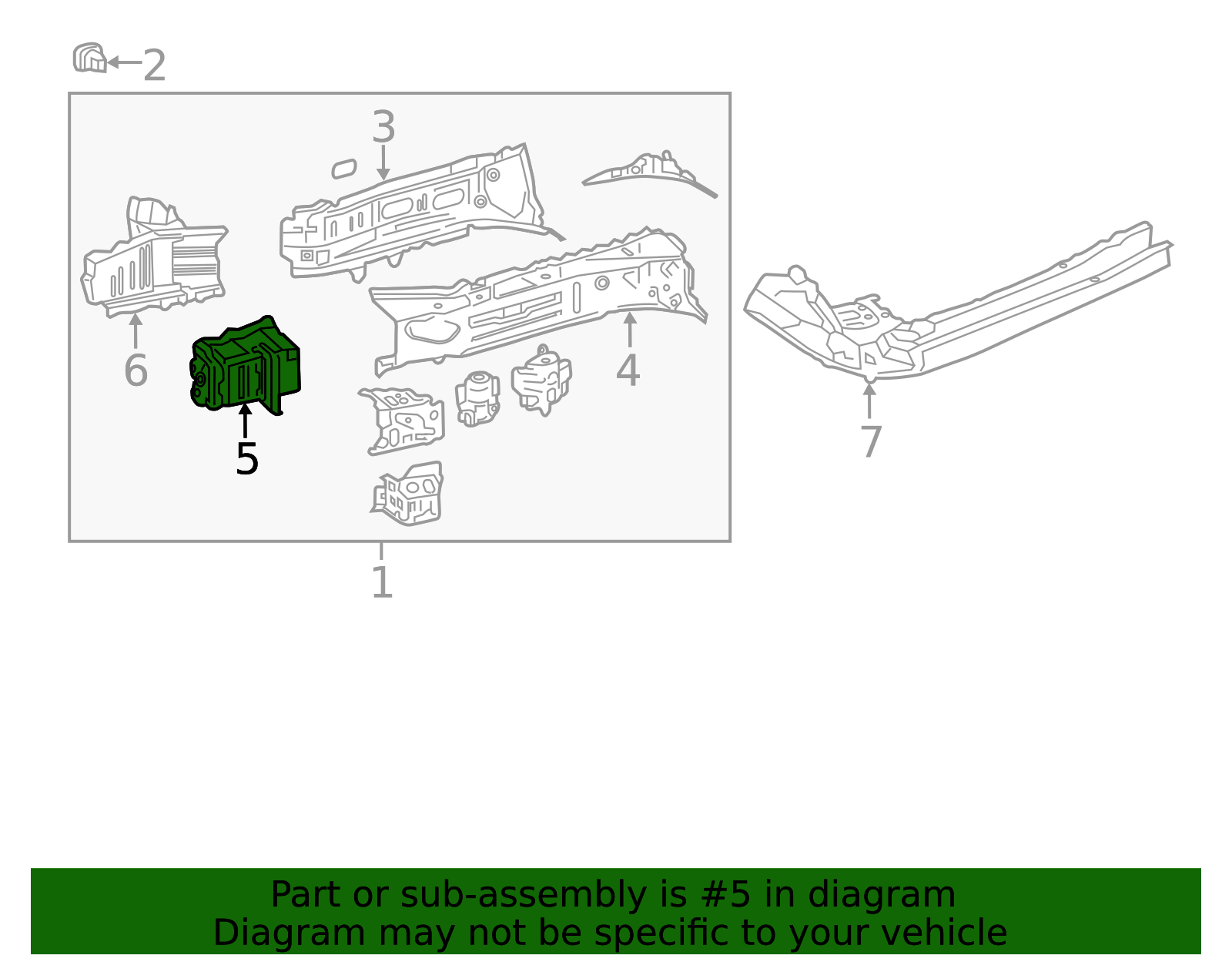 2
3
6
4
5
7
1

Part or sub-assembly is #5 in diagram
Diagram may not be specific to your vehicle