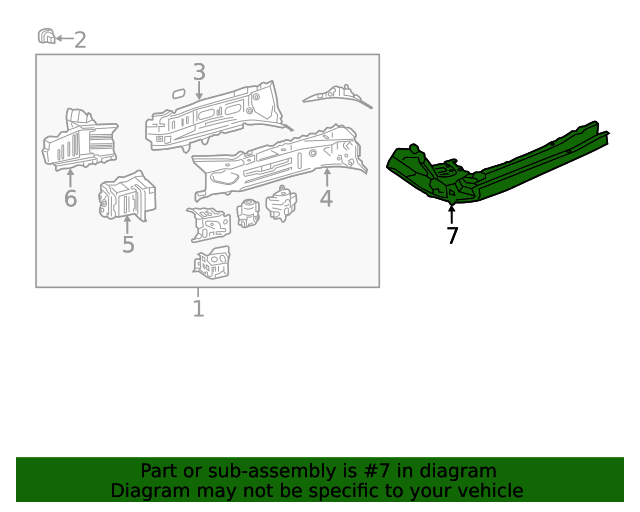 2
3
6
4
5
7
1

Part or sub-assembly is #7 in diagram
Diagram may not be specific to your vehicle