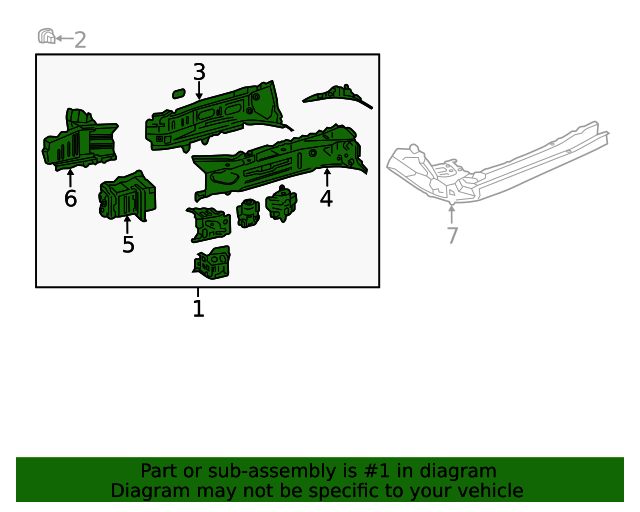 2

3

6

4

5

7

1

Part or sub-assembly is #1 in diagram
Diagram may not be specific to your vehicle