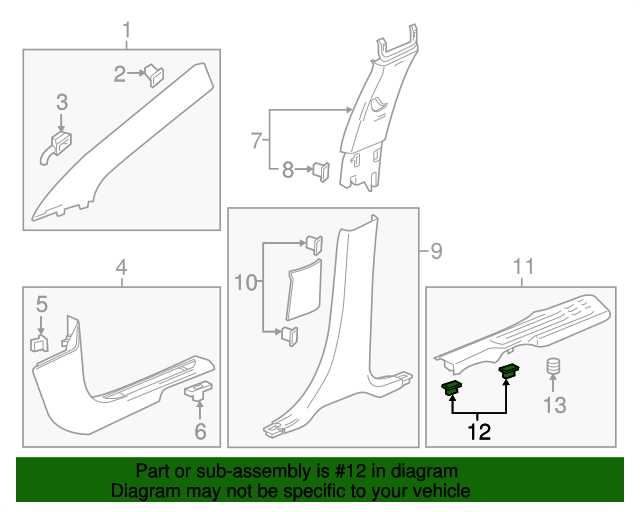 1
2
3
7
8
4
5
6
10
9
11
12
13

Part or sub-assembly is #12 in diagram
Diagram may not be specific to your vehicle