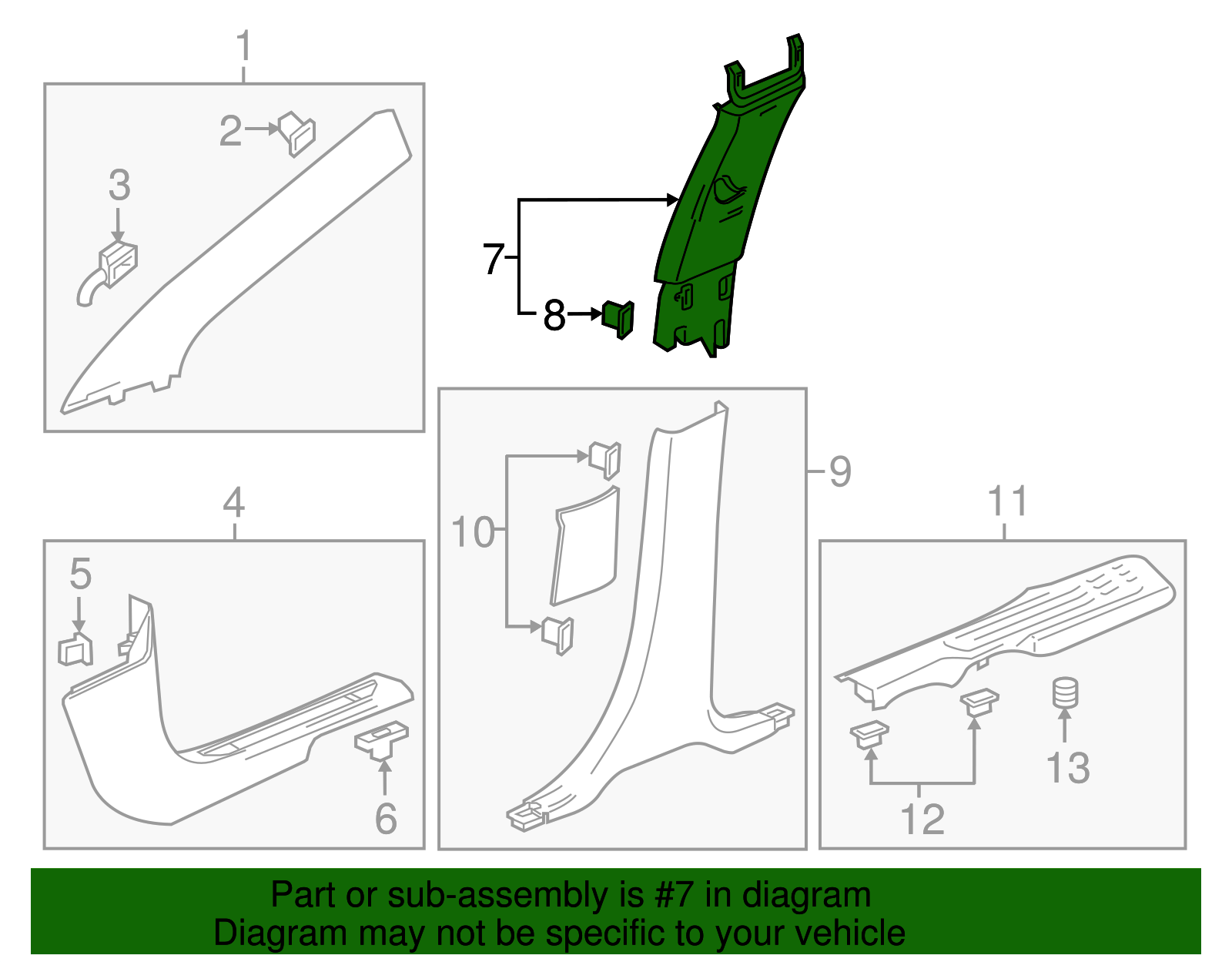 1
2
3
7
8
4
5
6
10
9
11
12
13

Part or sub-assembly is #7 in diagram
Diagram may not be specific to your vehicle