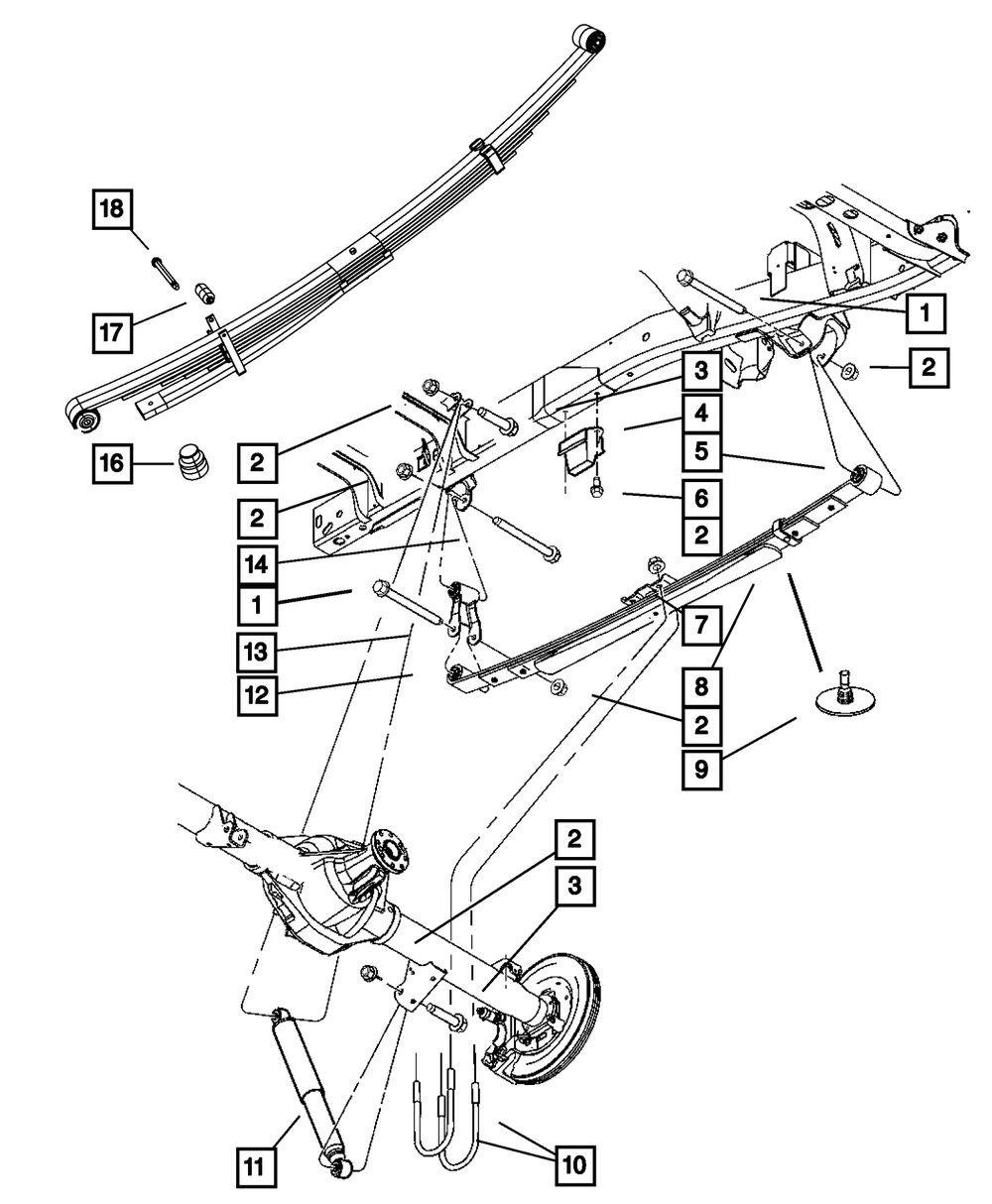 18
17
16
1
2
3
4
5
6
2
2
2
14
1
13
12
7
8
2
9
2
3
11
10